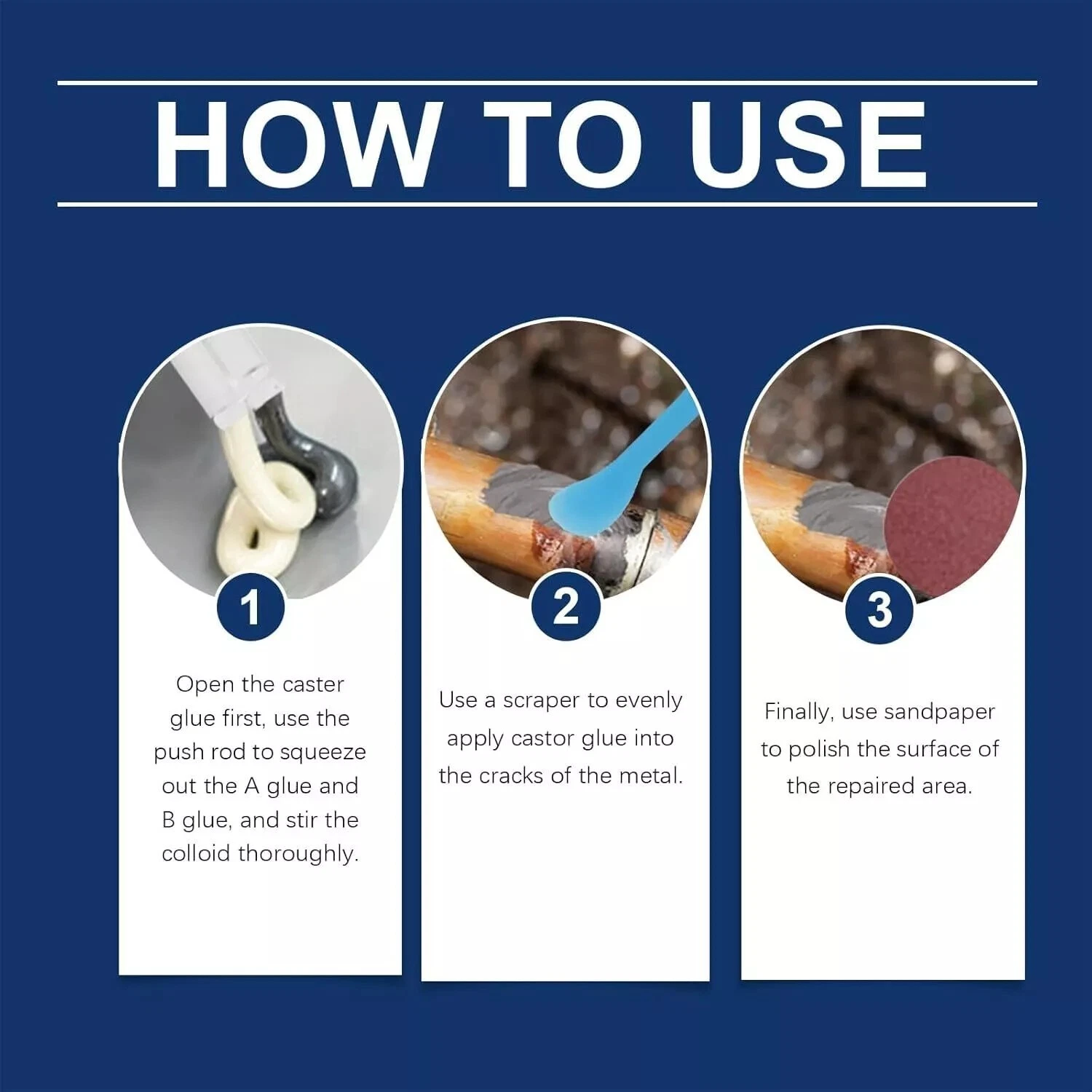 HOW TO USE

1

Open the caster glue first, use the push rod to squeeze out the A glue and B glue, and stir the colloid thoroughly.

2

Use a scraper to evenly apply castor glue into the cracks of the metal.

3

Finally, use sandpaper to polish the surface of the repaired area.